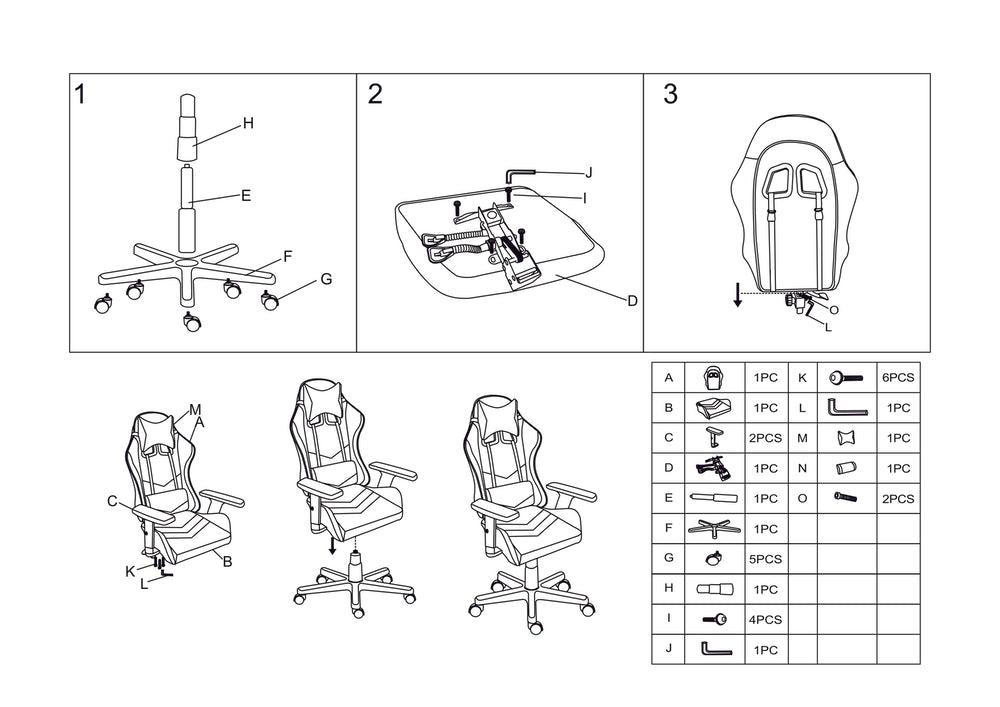 1

H

E

F

G

2

J

I

D

3

O

L

M

A

C

K

L

B

| A | | 1PC | K | | 6PCS |
|---|---|---|---|---|---|
| B | | 1PC | L | | 1PC |
| C | | 2PCS | M | | 1PC |
| D | | 1PC | N | | 1PC |
| E | | 1PC | O | | 2PCS |
| F | | 1PC | | | |
| G | | 5PCS | | | |
| H | | 1PC | | | |
| I | | 4PCS | | | |
| J | | 1PC | | | |